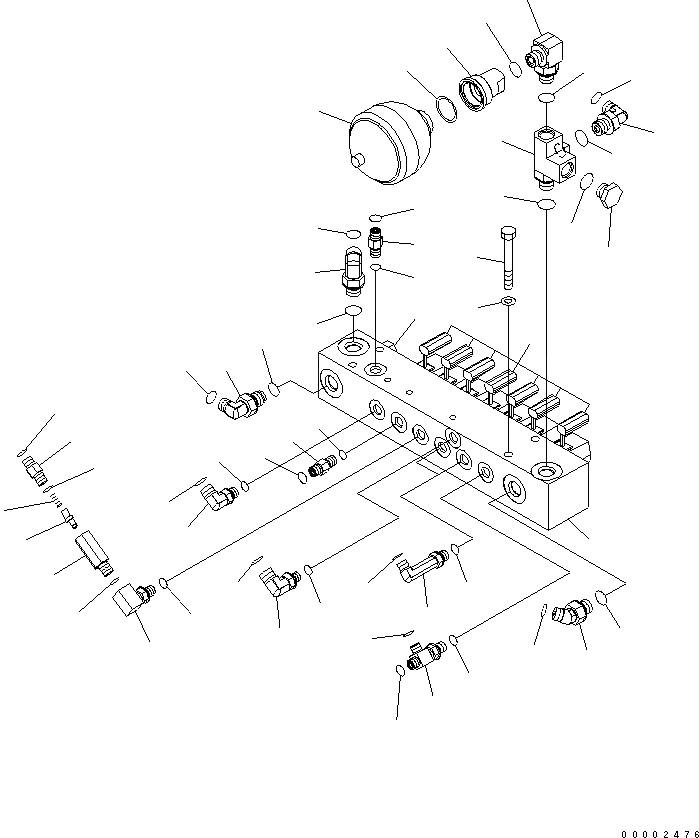 00002476