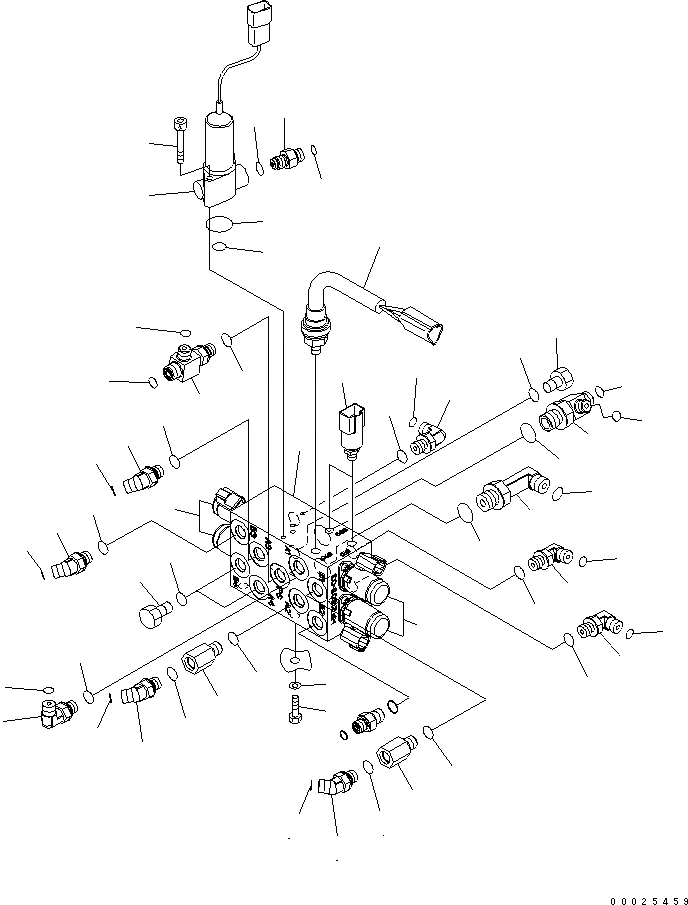 00025459