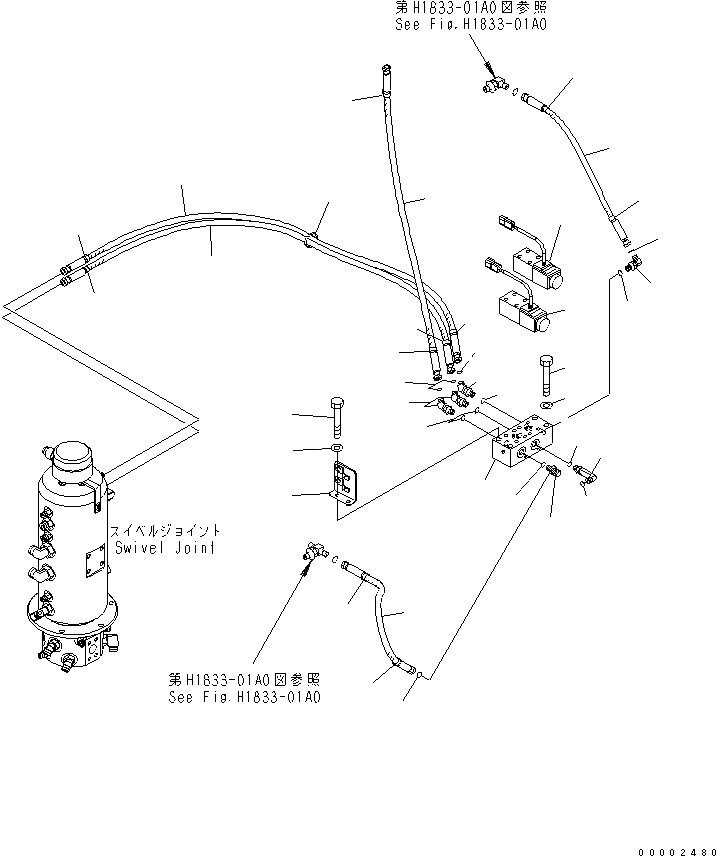 第H1833-01A0図参照
See Fig.H1833-01A0

スイベルジョイント
Swivel Joint

第H1833-01A0図参照
See Fig.H1833-01A0

00002480