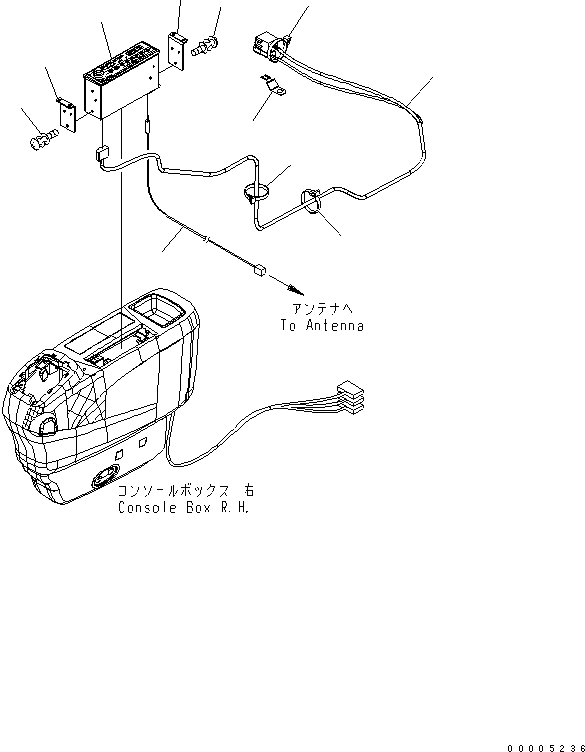 アンテナへ
To Antenna

コンソールボックス 右
Console Box R.H.

00005236