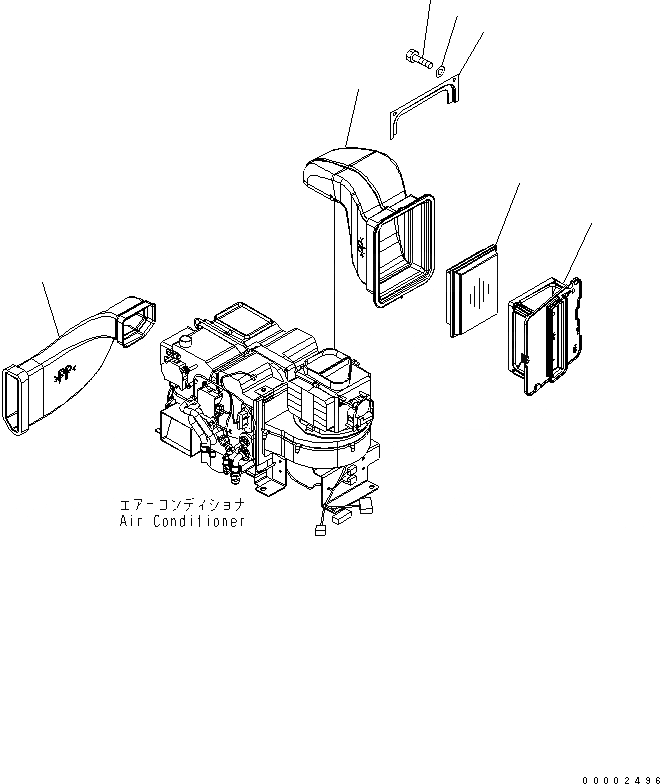 エアーコンディショナ
Air Conditioner

00002496