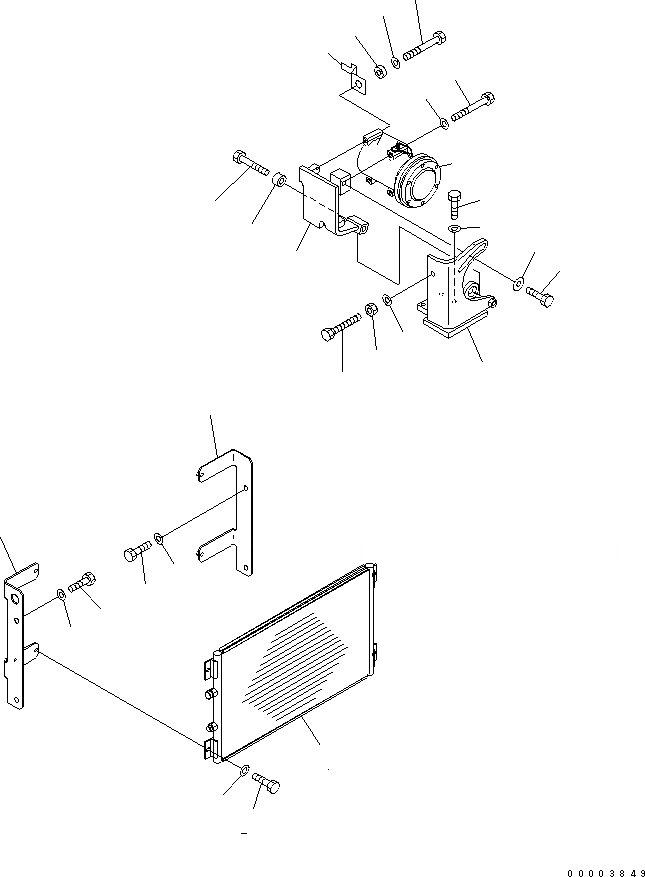 00003849