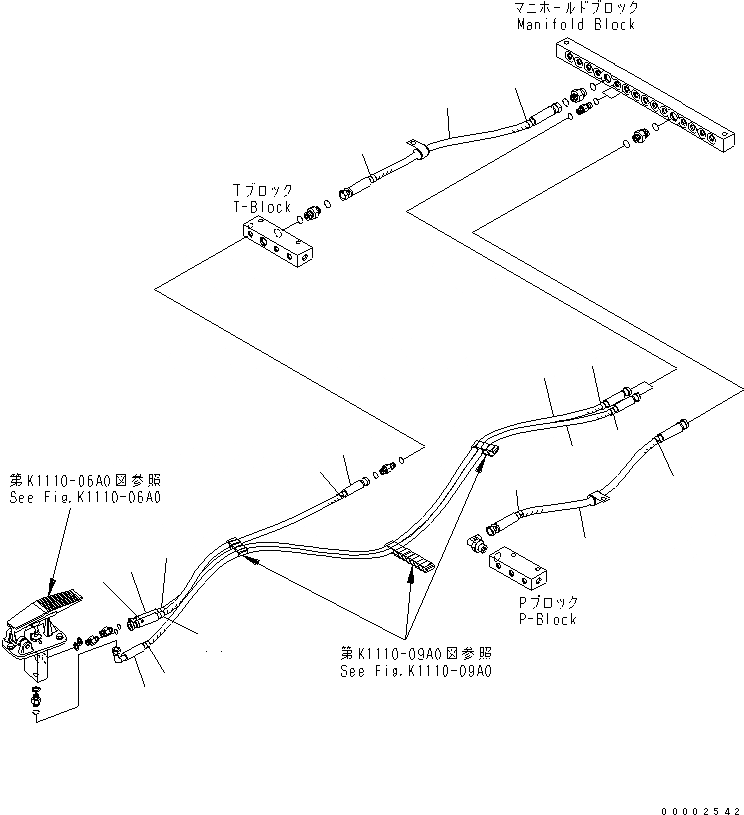 マニホールドブロック
Manifold Block

Tブロック
T-Block

第K1110-06A0図参照
See Fig.K1110-06A0

Pブロック
P-Block

第K1110-09A0図参照
See Fig.K1110-09A0

00002542