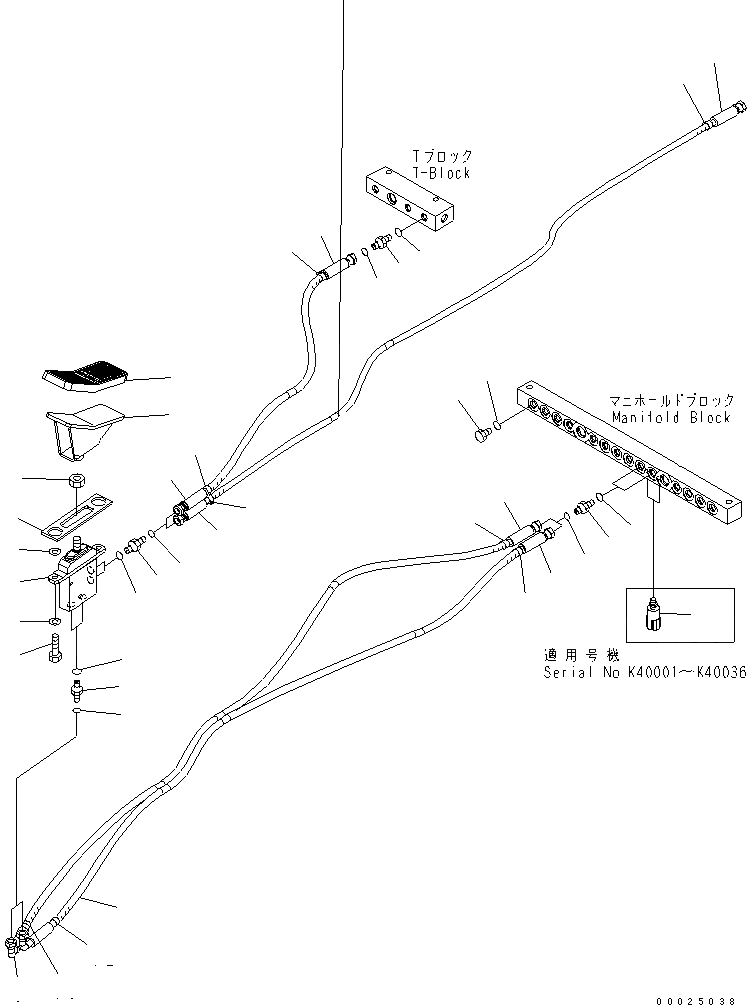 Tブロック
T-Block

マニホールドブロック
Manifold Block

適用号機
Serial No K40001~K40036

00025038