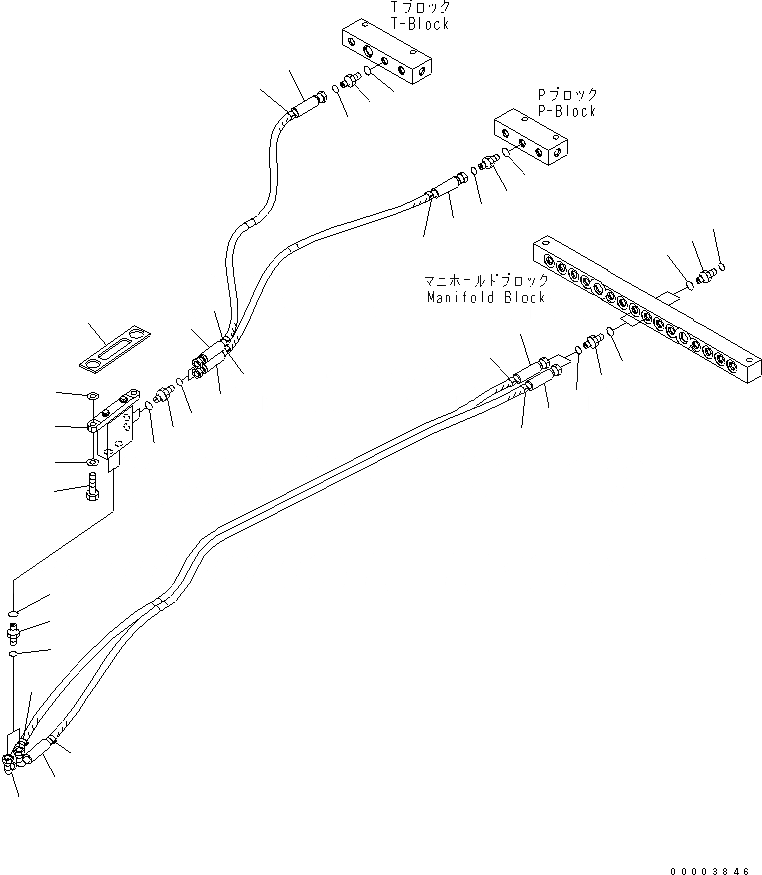 Tブロック
T-Block

Pブロック
P-Block

マニホールドブロック
Manifold Block

00003846