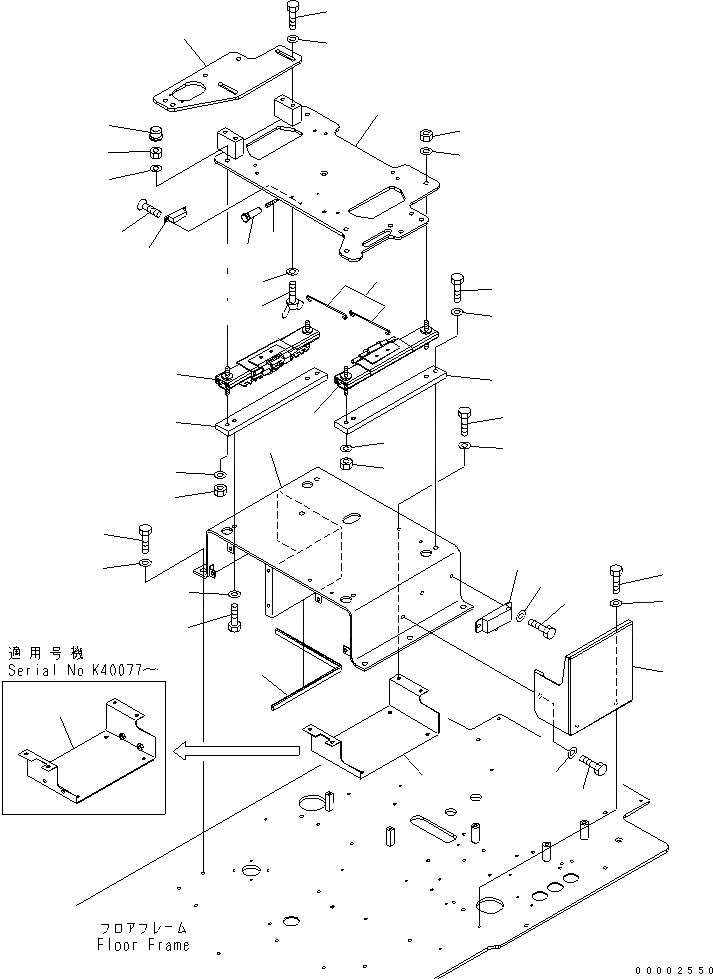 適用号機
Serial No K40077~

フロアフレーム
Floor Frame

00002550