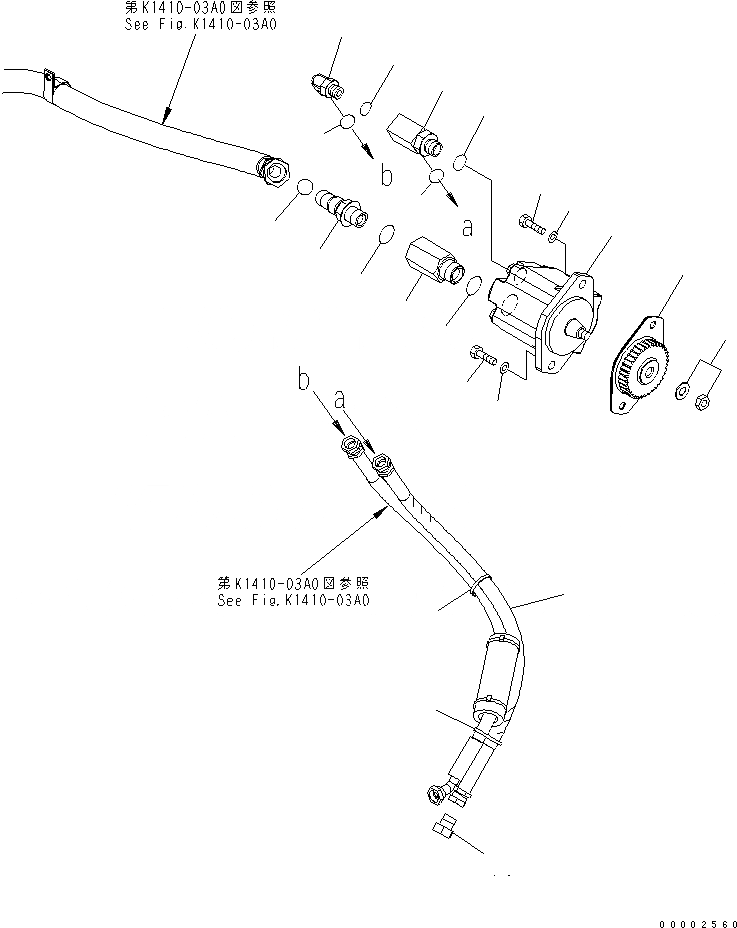 第K1410-03A0図参照
See Fig.K1410-03A0

b

a

b a

第K1410-03A0図参照
See Fig.K1410-03A0

00002560