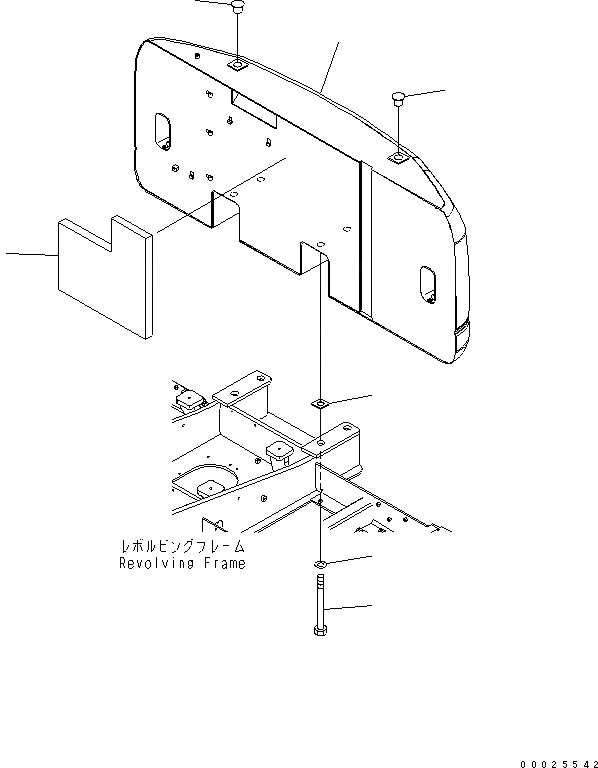 レボルビングフレーム
Revolving Frame

00025542