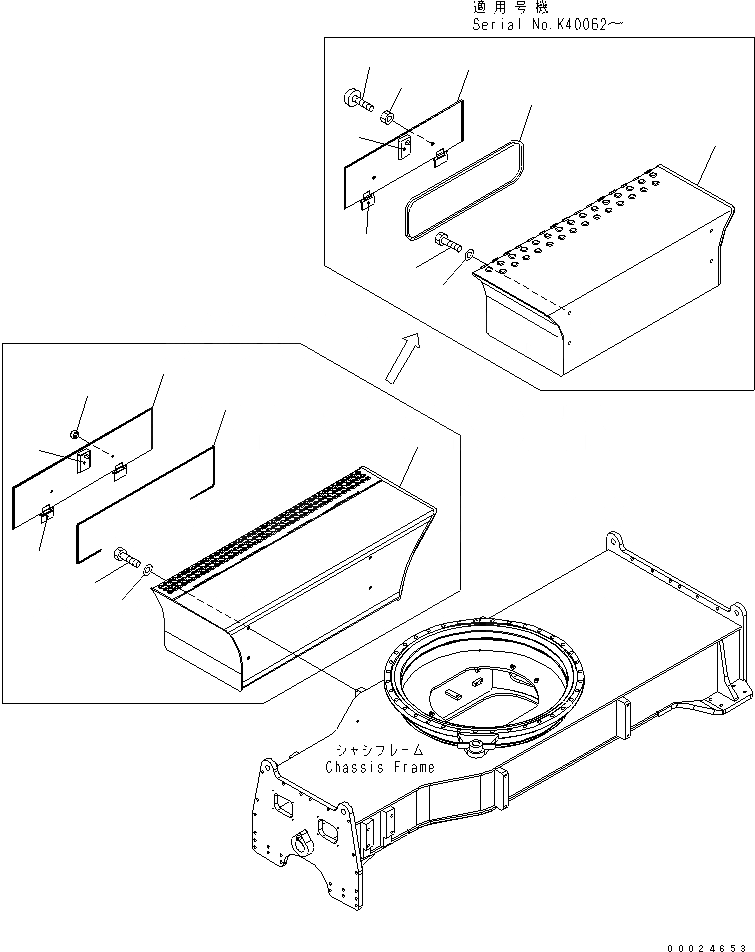 適用号機
Serial No.K40062～

シャシフレーム
Chassis Frame

00024653