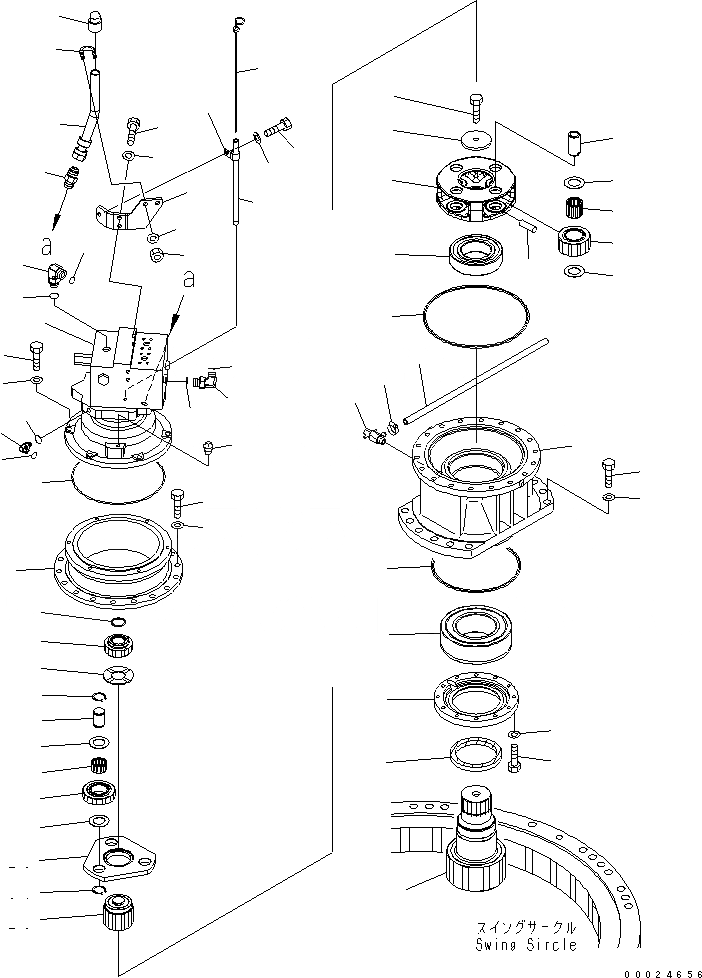 a

a

スイングサークル
Swing Sircle

00024656