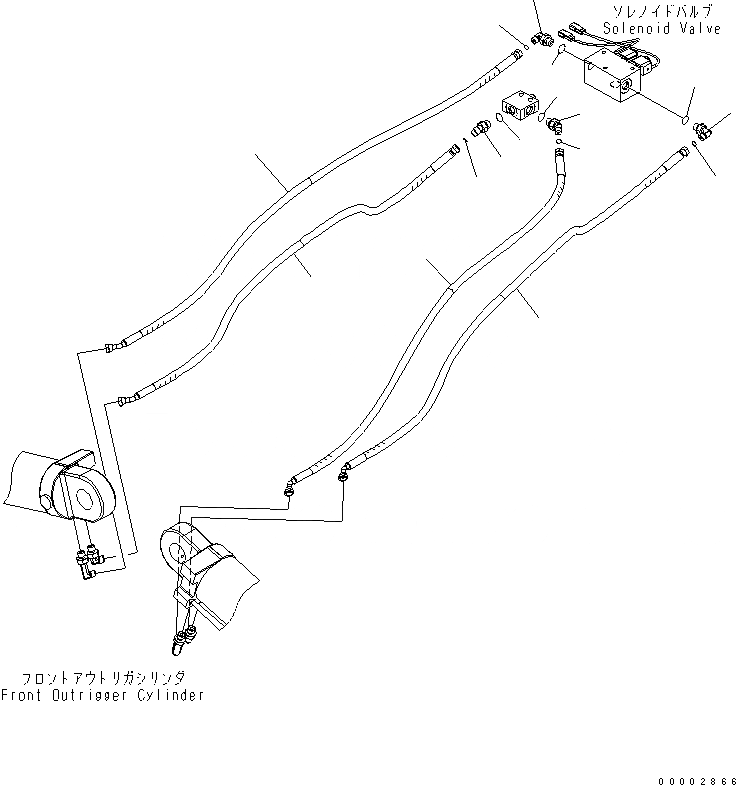 ソレノイドバルブ
Solenoid Valve

フロントアウトリガシリンダ
Front Outrigger Cylinder

00002866