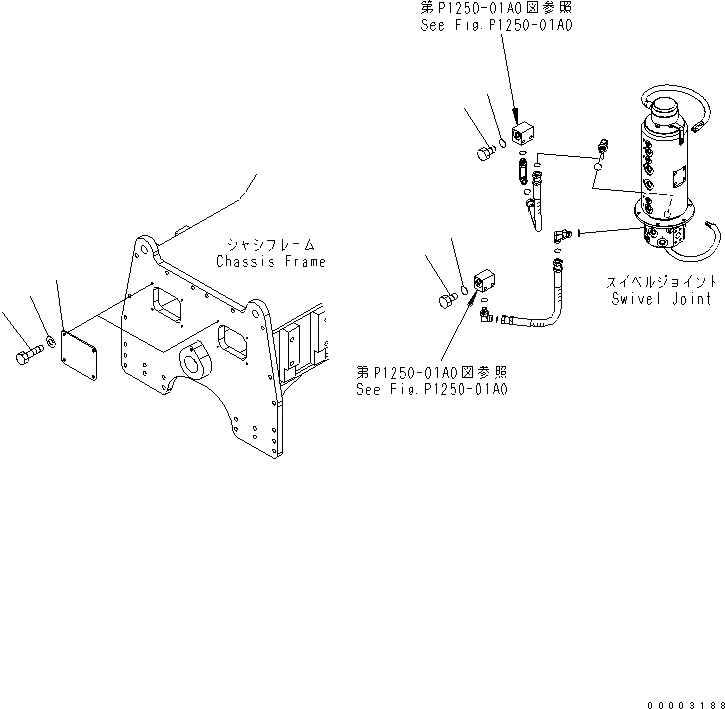 第P1250-01A0図参照
See Fig.P1250-01A0

シャシフレーム
Chassis Frame

スイベルジョイント
Swivel Joint

第P1250-01A0図参照
See Fig.P1250-01A0

00003188