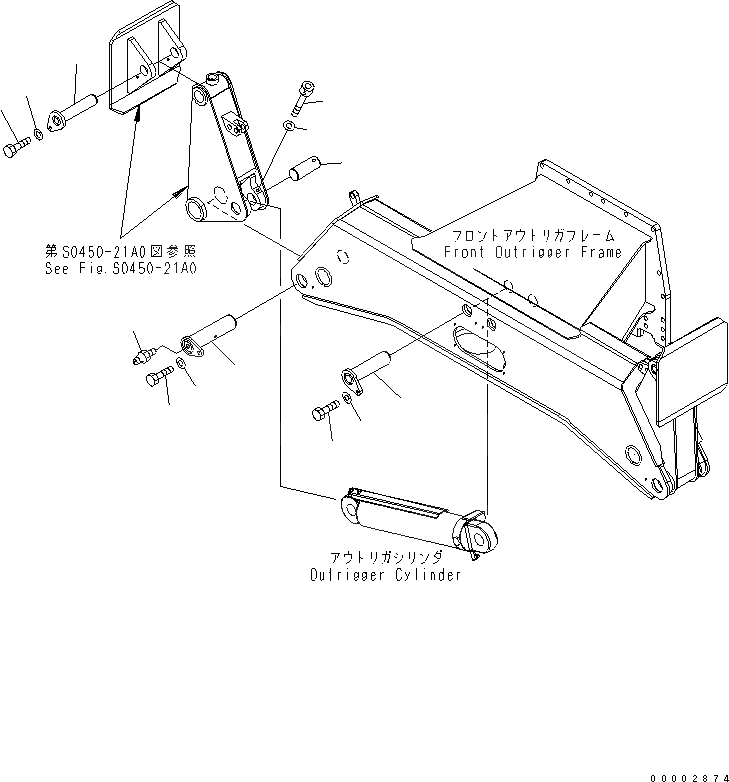 第S0450-21A0図参照
See Fig.S0450-21A0

フロントアウトリガフレーム
Front Outrigger Frame

アウトリガシリンダ
Outrigger Cylinder

00002874