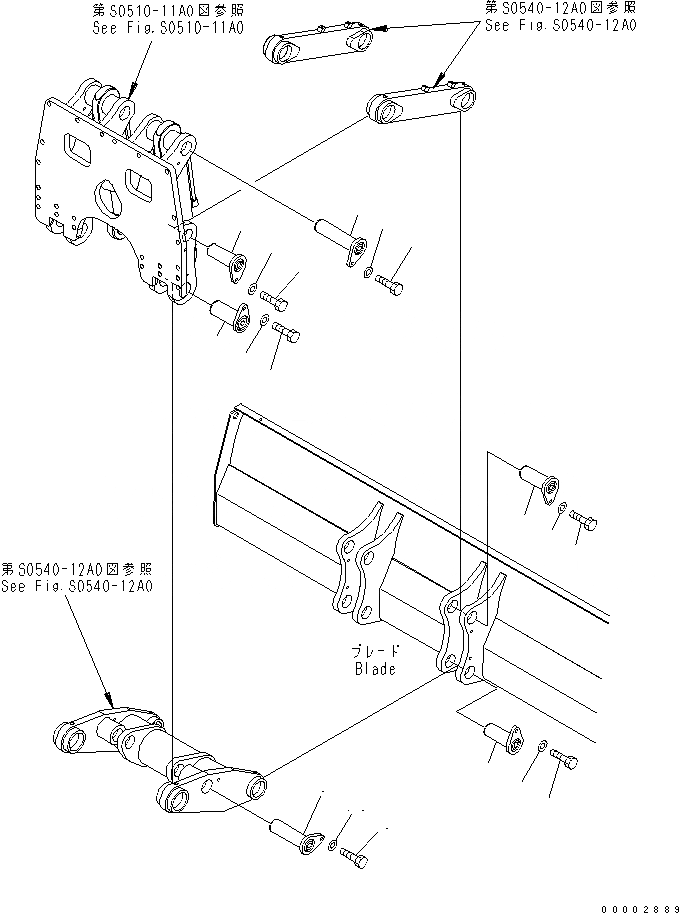 第S0510-11A0図参照
See Fig.S0510-11A0

第S0540-12A0図参照
See Fig.S0540-12A0

第S0540-12A0図参照
See Fig.S0540-12A0

ブレード
Blade

00002889