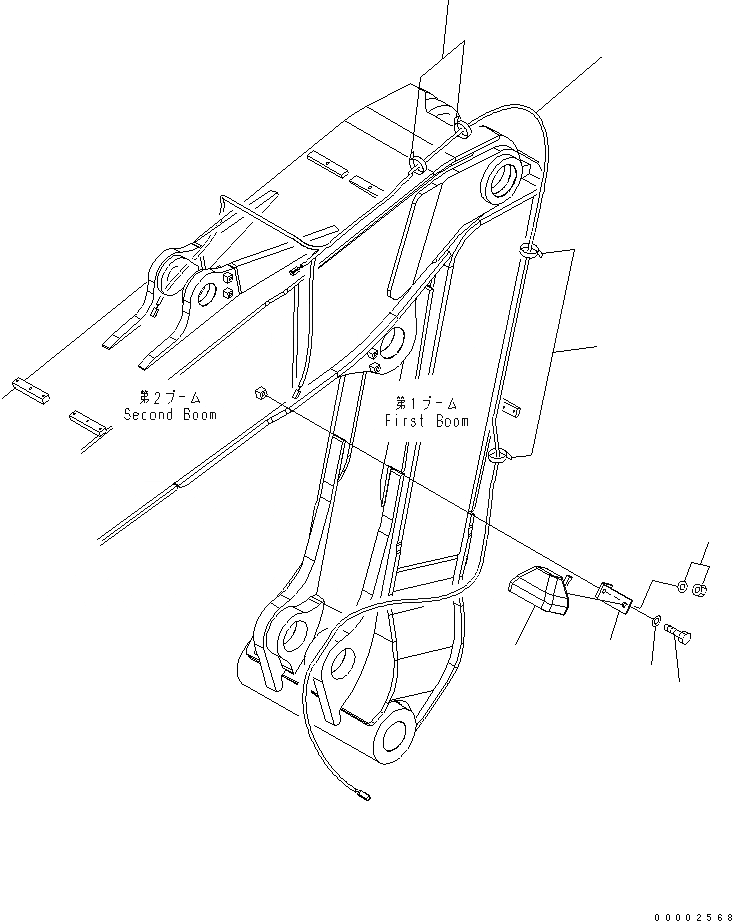 第2ブーム
Second Boom

第1ブーム
First Boom

00002568