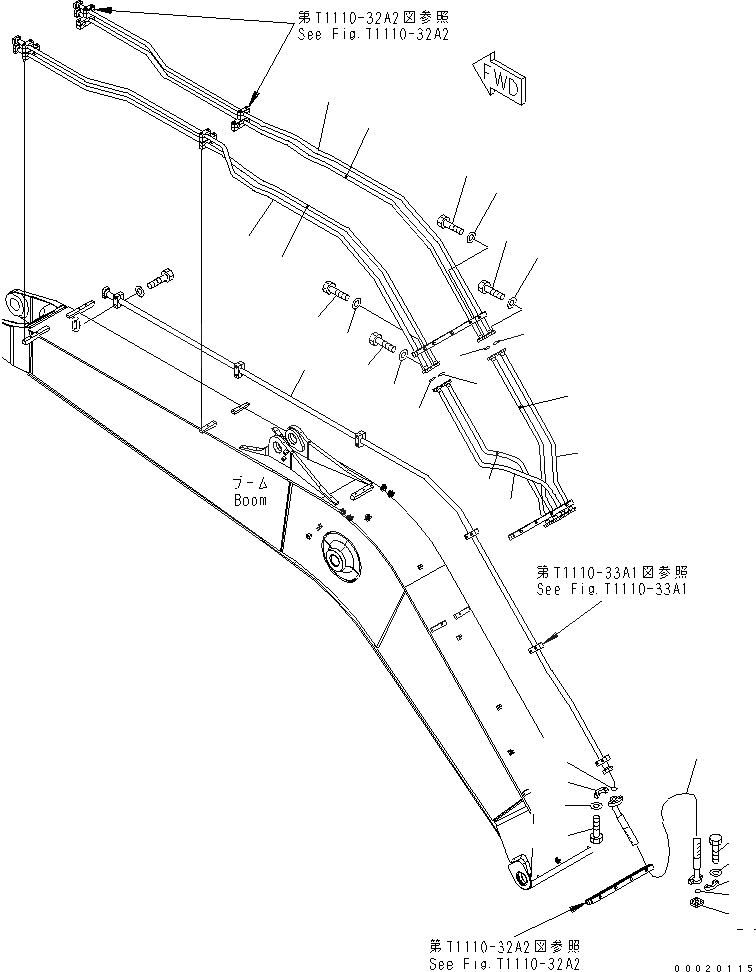 第T1110-32A2図参照
See Fig.T1110-32A2

FWD

ブーム
Boom

第T1110-33A1図参照
See Fig.T1110-33A1

第T1110-32A2図参照
See Fig.T1110-32A2

00020115