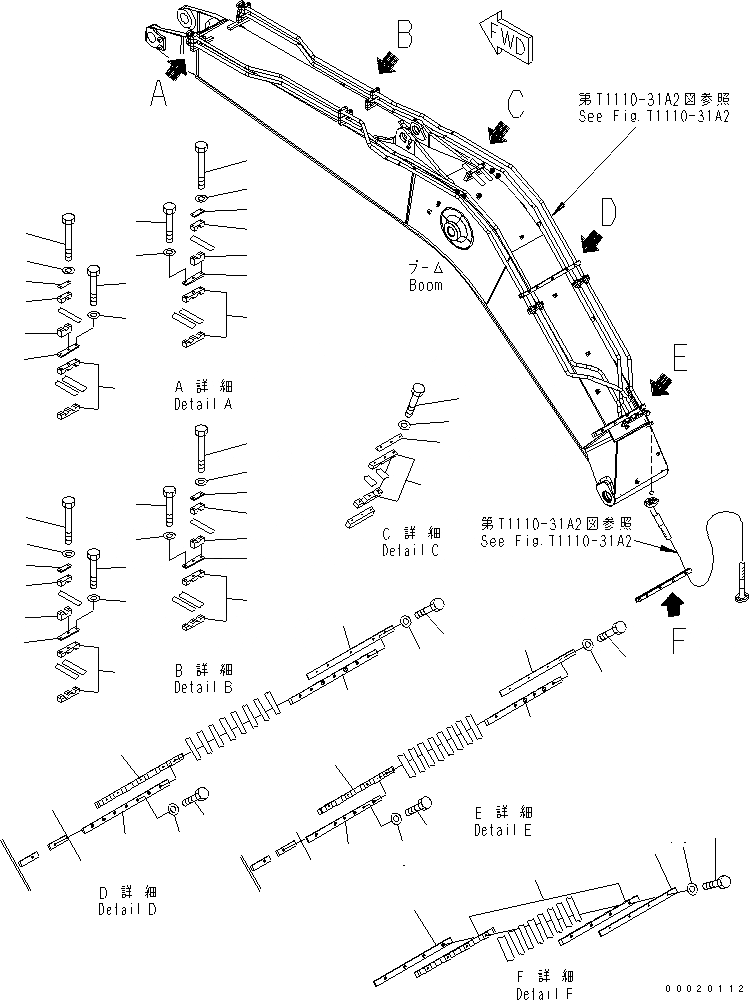 A

B

FWD

C

第T1110-31A2図参照
See Fig.T1110-31A2

D

ブーム
Boom

E

A 詳 細
Detail A

C 詳 細
Detail C

第T1110-31A2図参照
See Fig.T1110-31A2

F

B 詳 細
Detail B

E 詳 細
Detail E

D 詳 細
Detail D

F 詳 細
Detail F

00020112