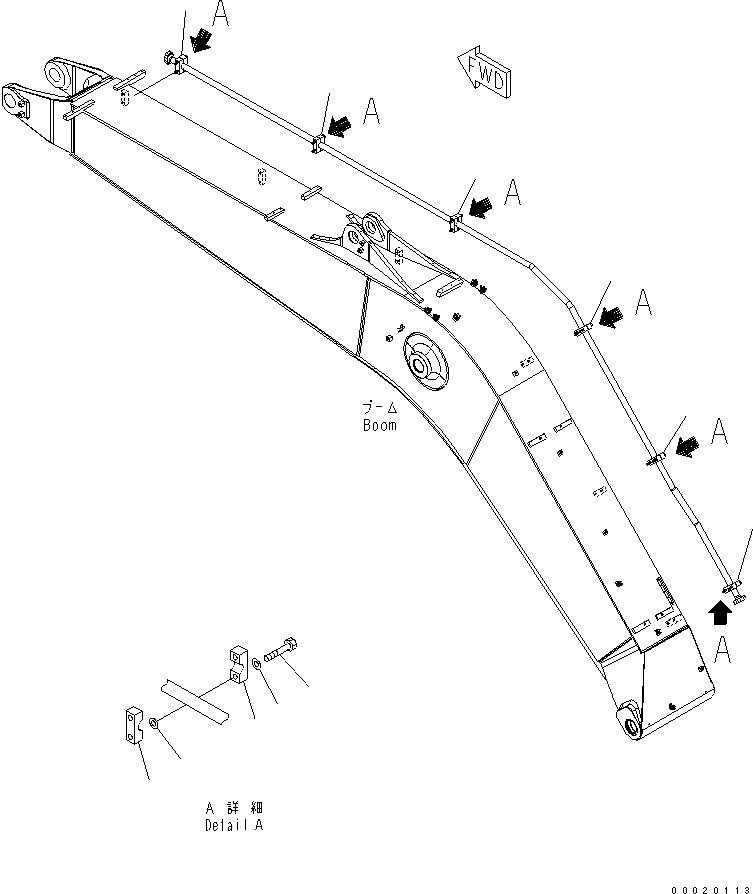 A
FWD
A
A
A
A
A
ブーム
Boom
A 詳細
Detail A
00020113