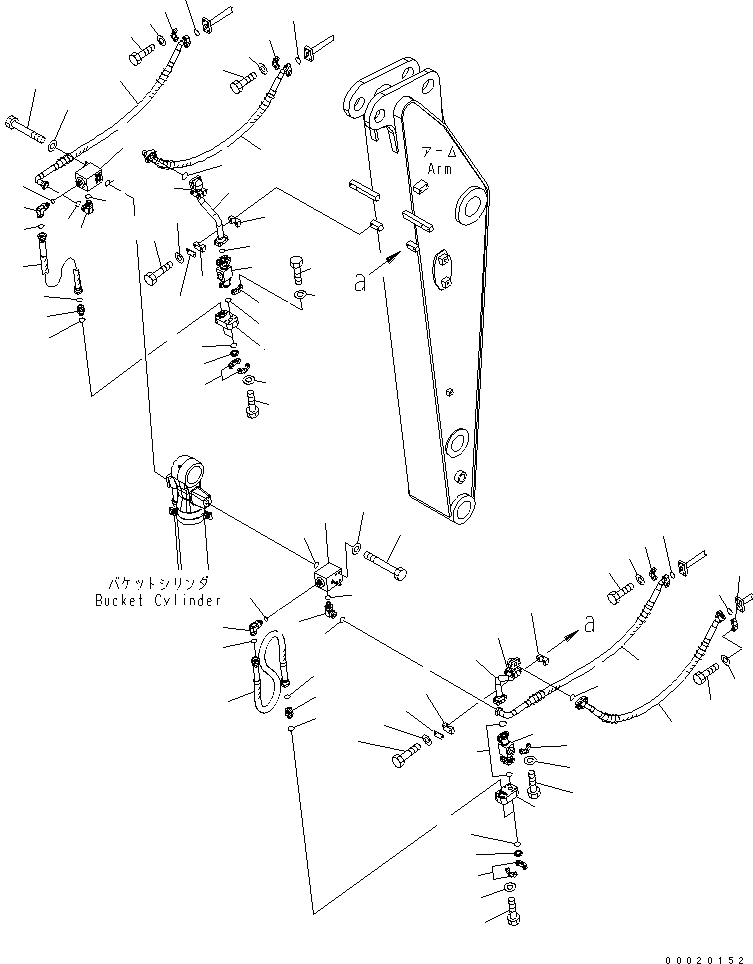 アーム
Arm

a

バケットシリンダ
Bucket Cylinder

a

00020152