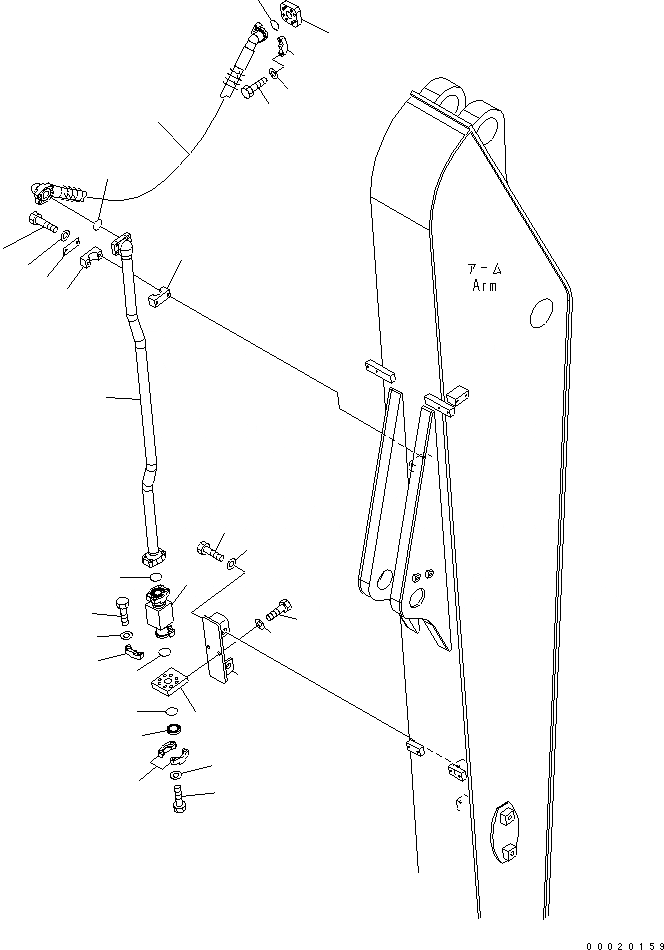 アーム
Arm

00020159