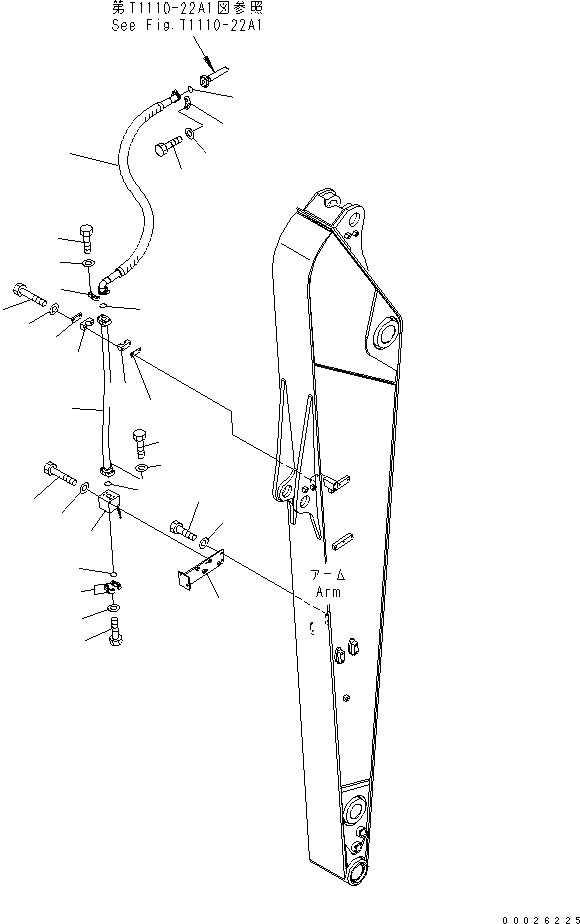 第T1110-22A1図参照
See Fig.T1110-22A1

アーム
Arm

00026225