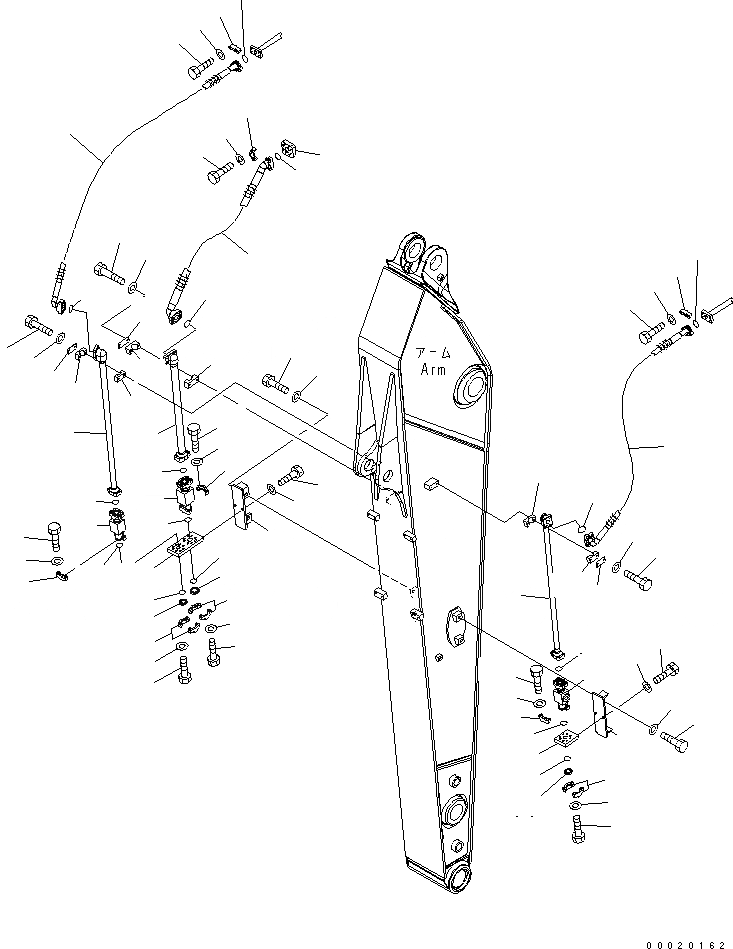 アーム
Arm

00020162