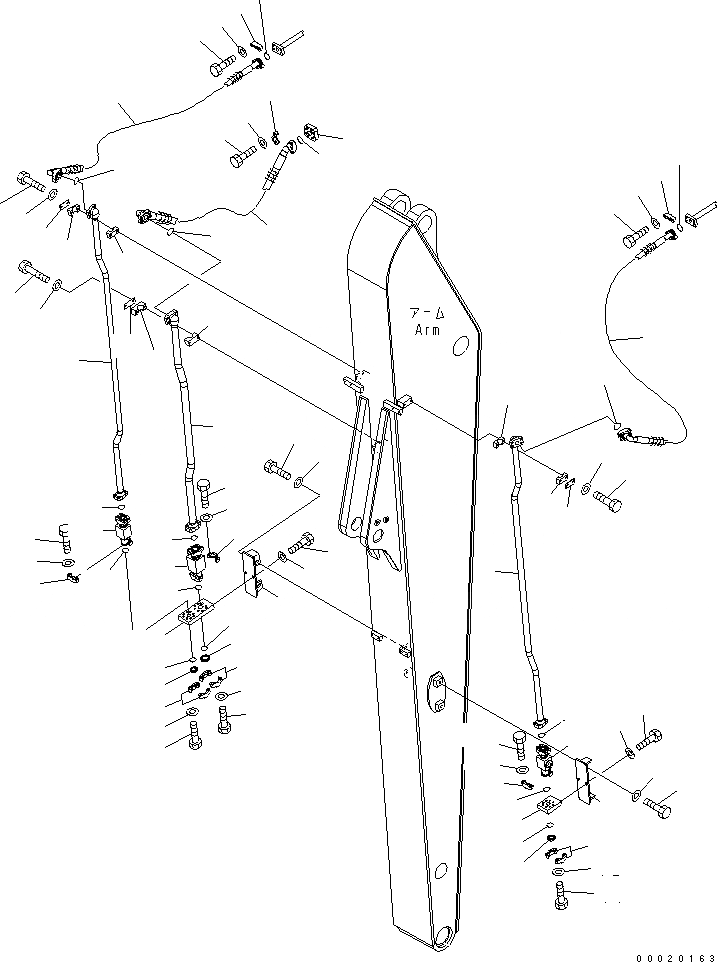 アーム
Arm

00020163