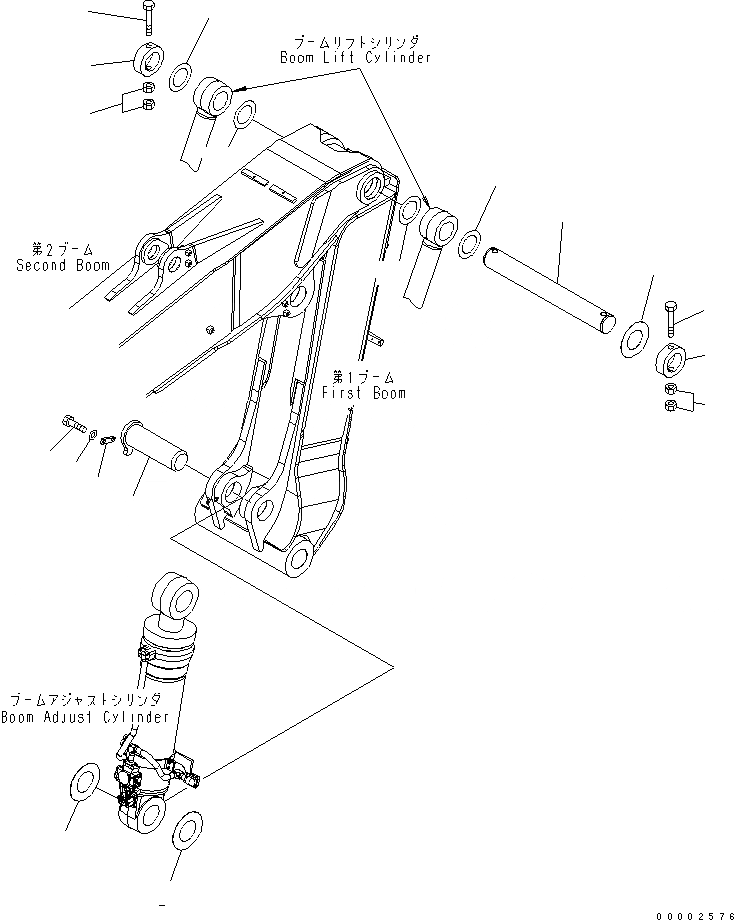 ブームリフトシリンダ
Boom Lift Cylinder

第2ブーム
Second Boom

第1ブーム
First Boom

ブームアジャストシリンダ
Boom Adjust Cylinder

00002576