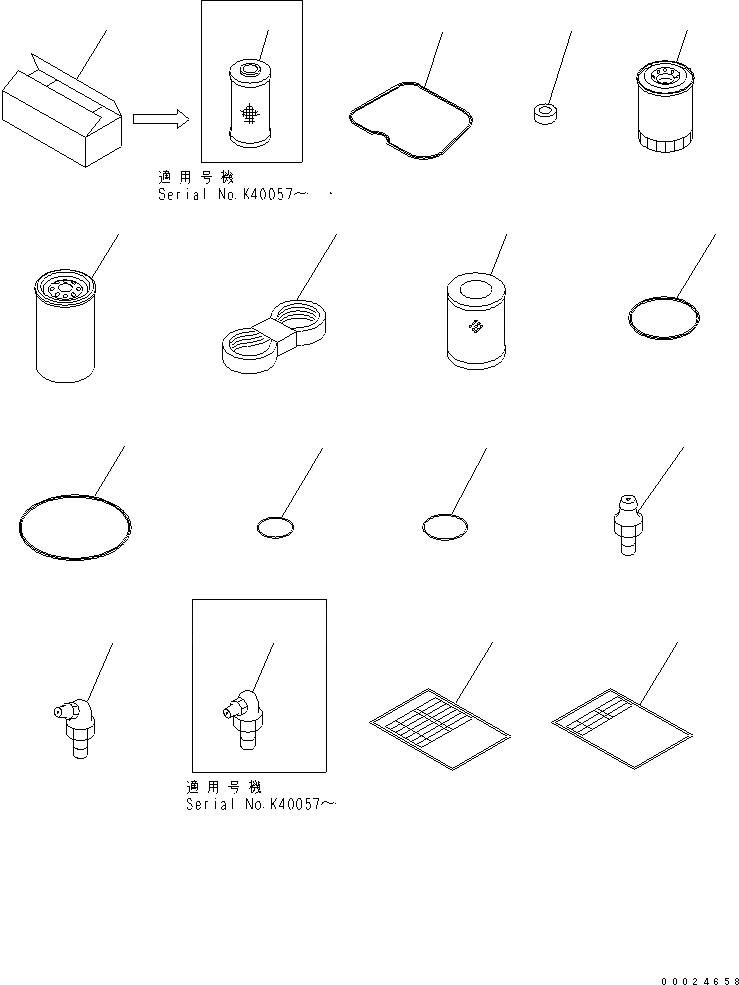 適用号機
Serial No.K40057~

適用号機
Serial No.K40057~

00024658