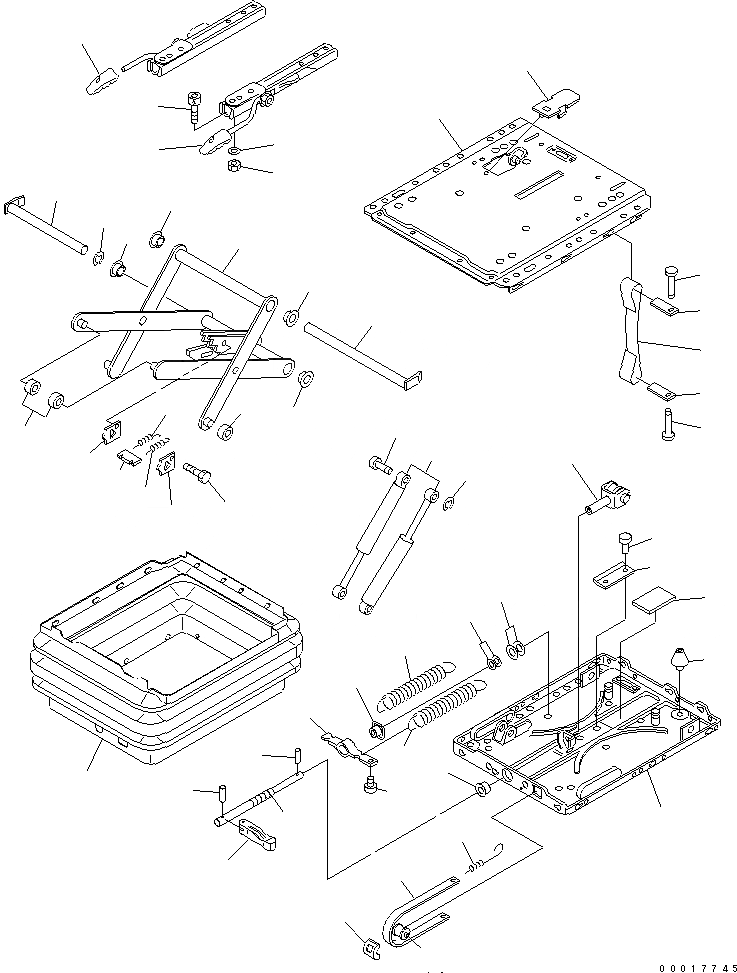 00017745