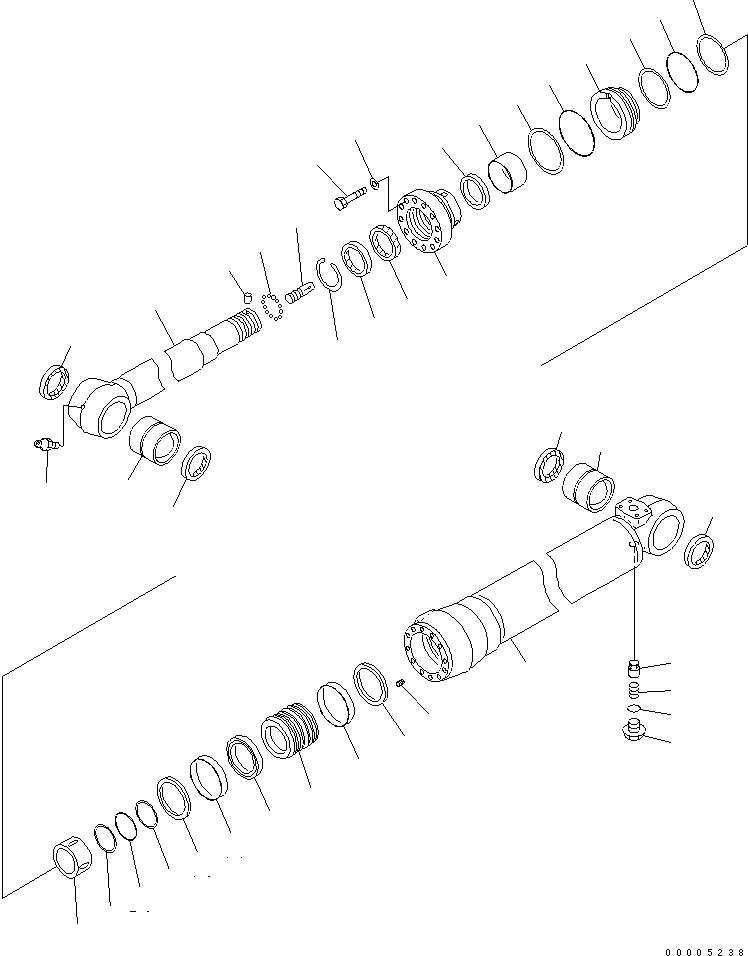 00005238