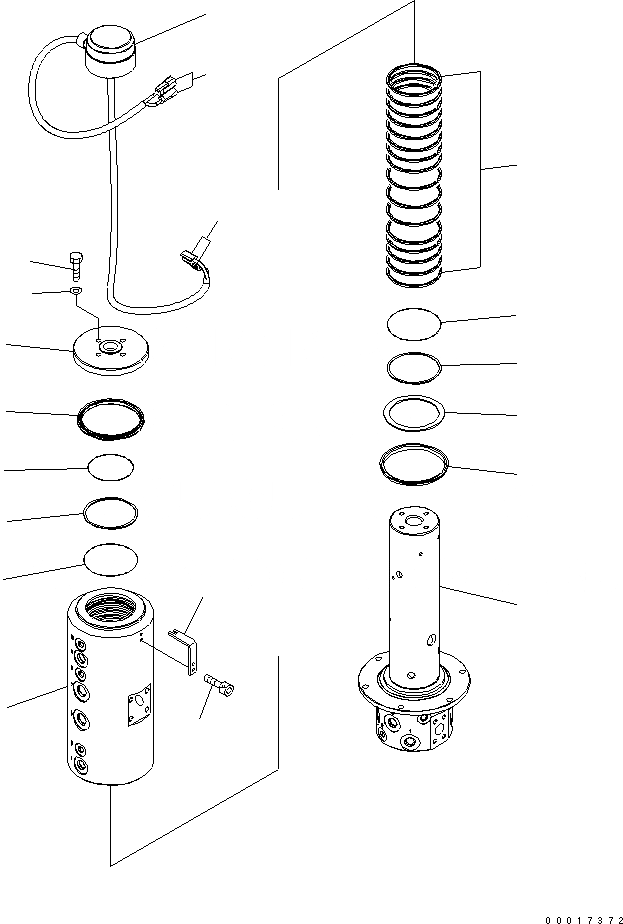 00017372