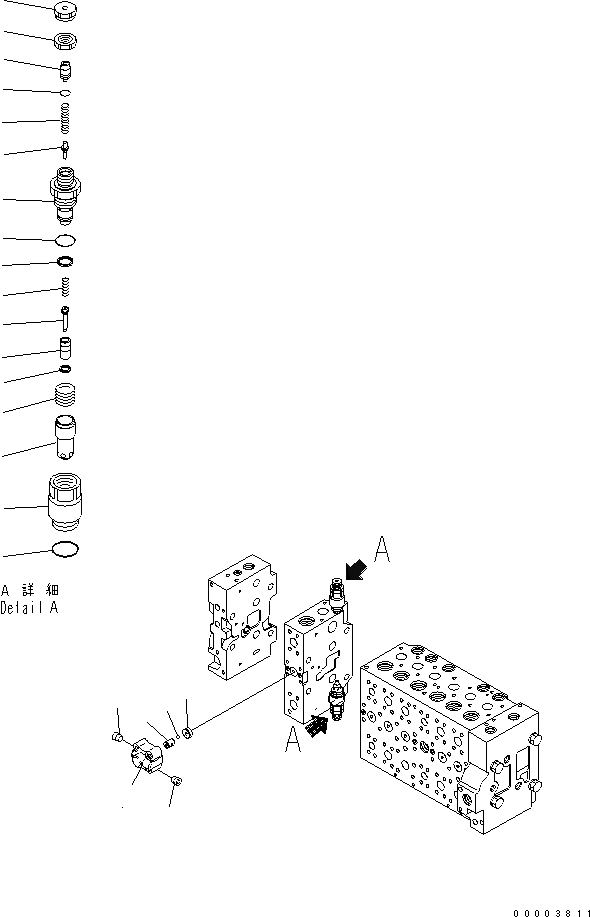 A 詳細
Detail A

A

A

00003811