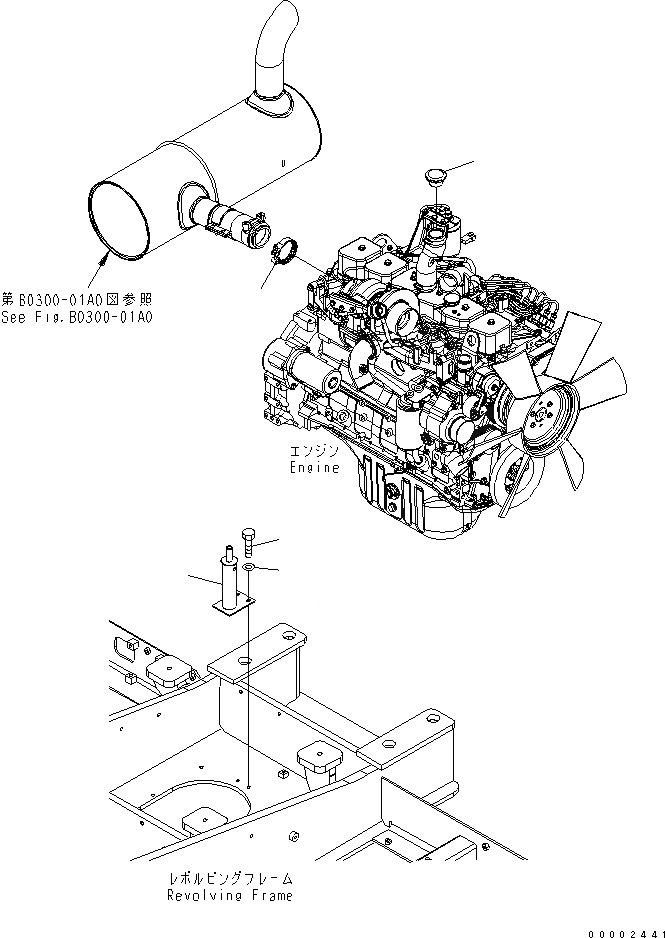 第B0300-01A0図参照
See Fig.B0300-01A0

エンジン
Engine

レボルビングフレーム
Revolving Frame

00002441