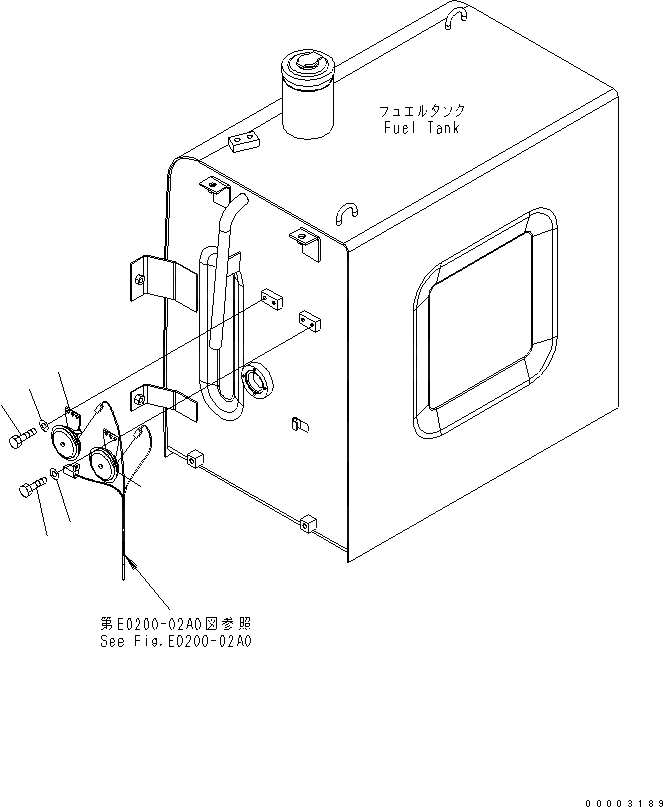 フュエルタンク
Fuel Tank

第E0200-02A0図参照
See Fig.E0200-02A0

00003189