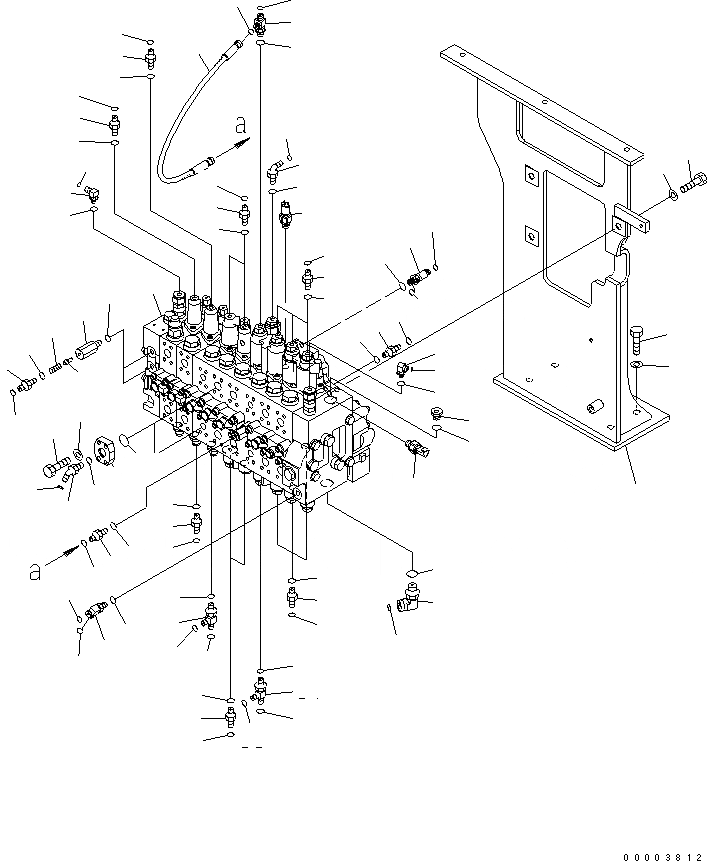 a

a

00003812