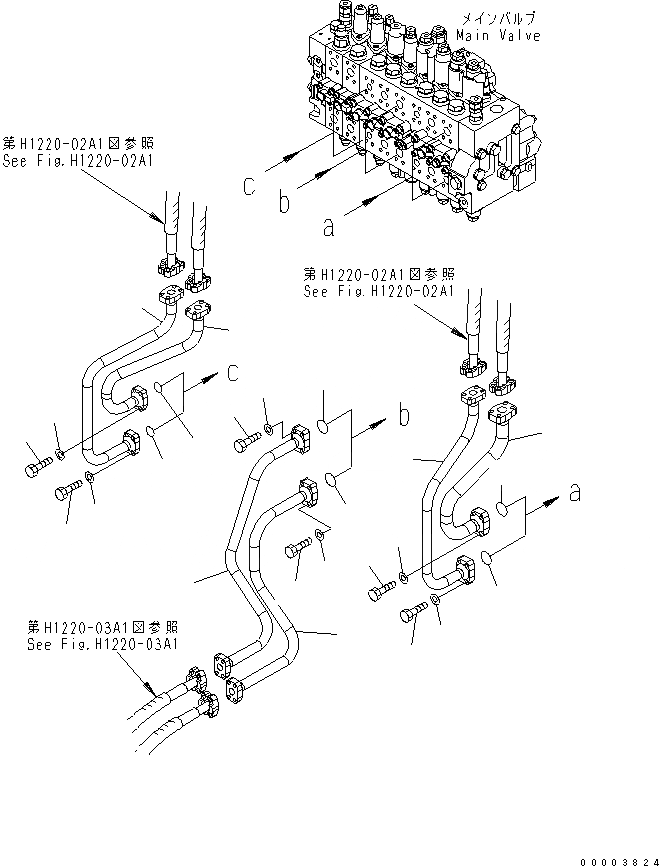 メインバルブ
Main Valve

第H1220-02A1図参照
See Fig.H1220-02A1

c

b

a

第H1220-02A1図参照
See Fig.H1220-02A1

c

b

a

第H1220-03A1図参照
See Fig.H1220-03A1

00003824