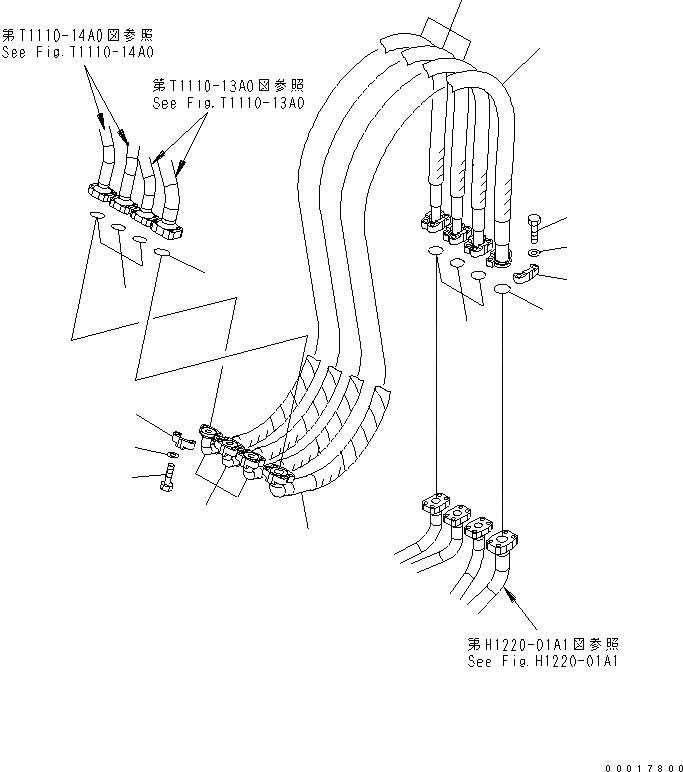 第T1110-14A0図参照
See Fig.T1110-14A0

第T1110-13A0図参照
See Fig.T1110-13A0

第H1220-01A1図参照
See Fig.H1220-01A1

00017800