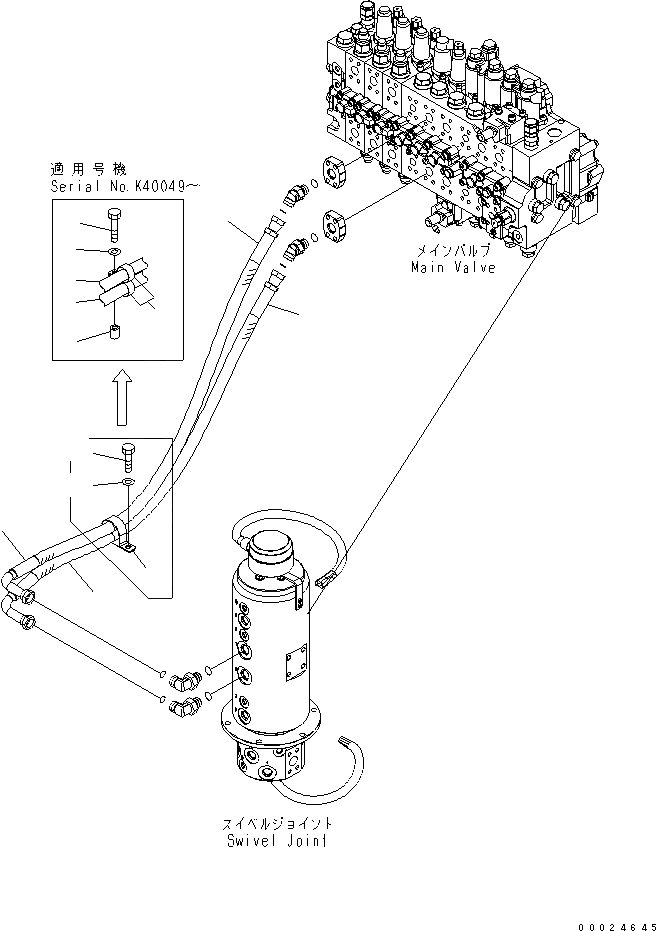 適用号機
Serial No.K40049～

メインバルブ
Main Valve

スイベルジョイント
Swivel Joint

00024645