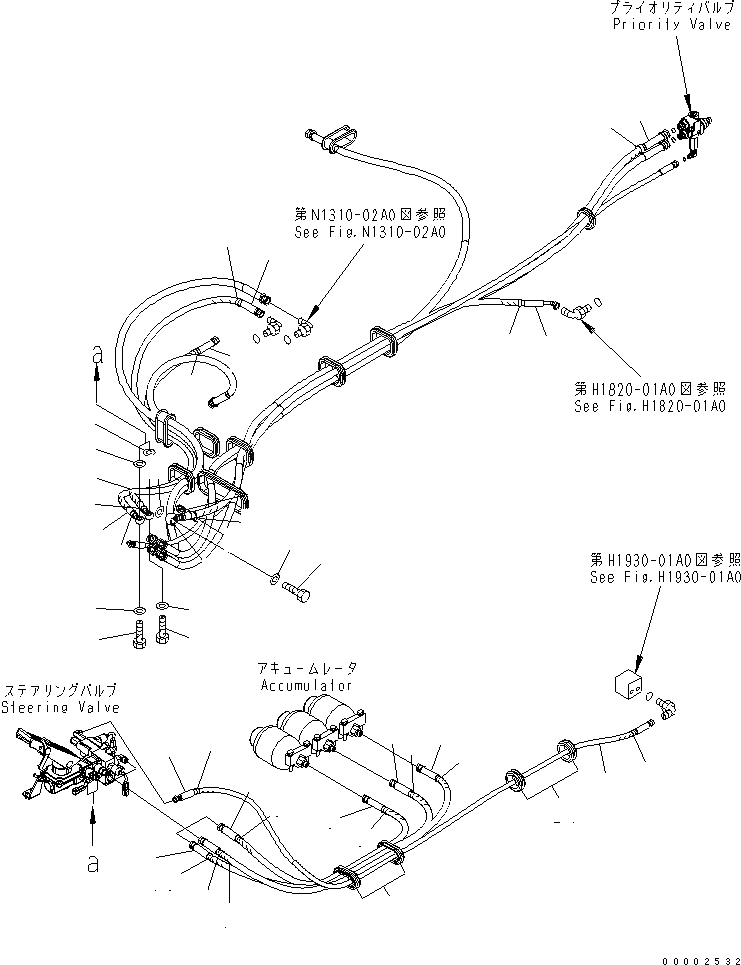 プライオリティバルブ
Priority Valve

第N1310-02A0図参照
See Fig.N1310-02A0

第H1820-01A0図参照
See Fig.H1820-01A0

a

第H1930-01A0図参照
See Fig.H1930-01A0

アキュームレータ
Accumulator

ステアリングバルブ
Steering Valve

a

00002532