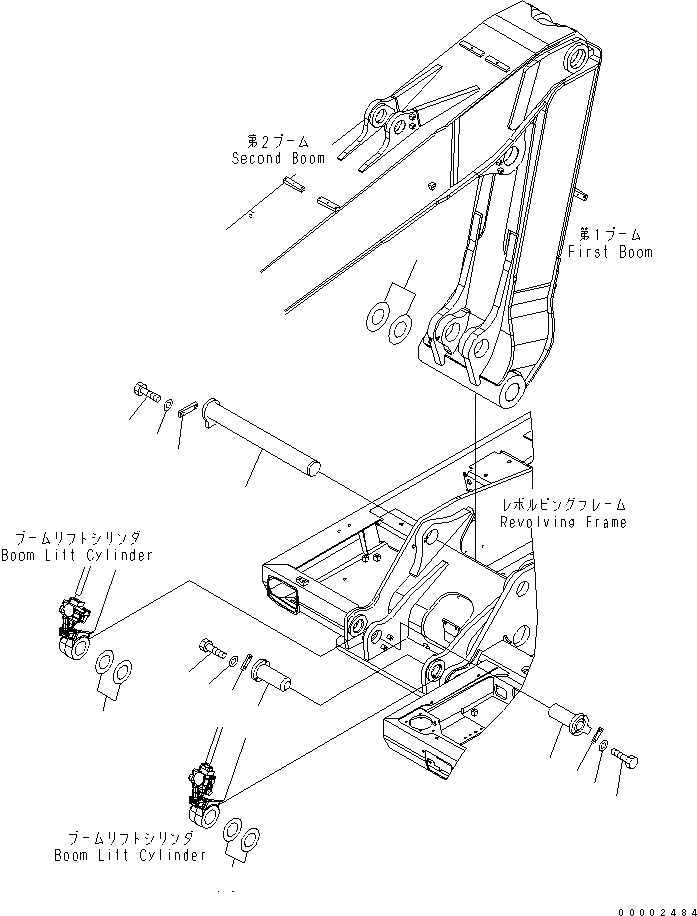 第2ブーム
Second Boom

第1ブーム
First Boom

レボルビングフレーム
Revolving Frame

ブームリフトシリンダ
Boom Lift Cylinder

ブームリフトシリンダ
Boom Lift Cylinder

00002484