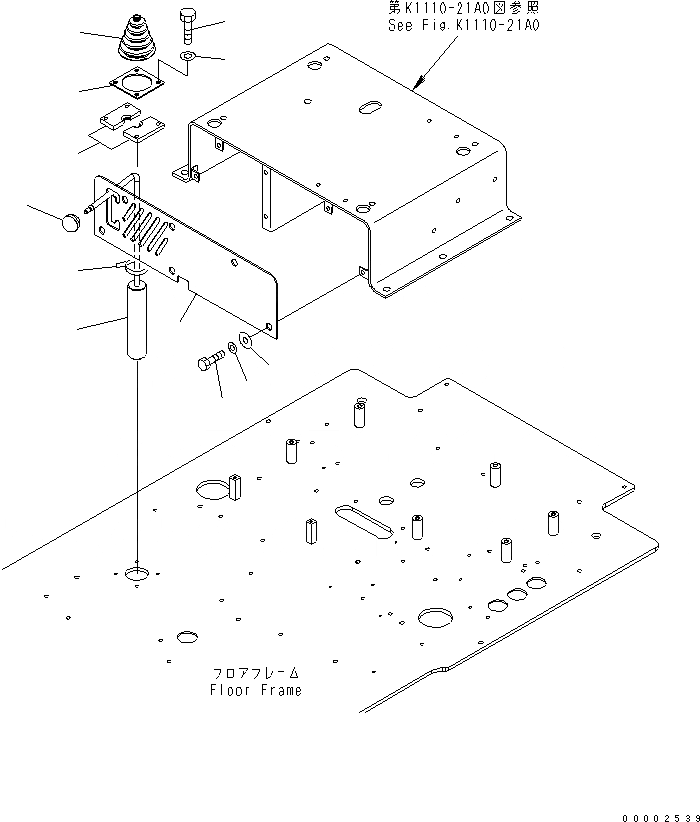 第K1110-21A0図参照
See Fig.K1110-21A0

フロアフレーム
Floor Frame

00002539