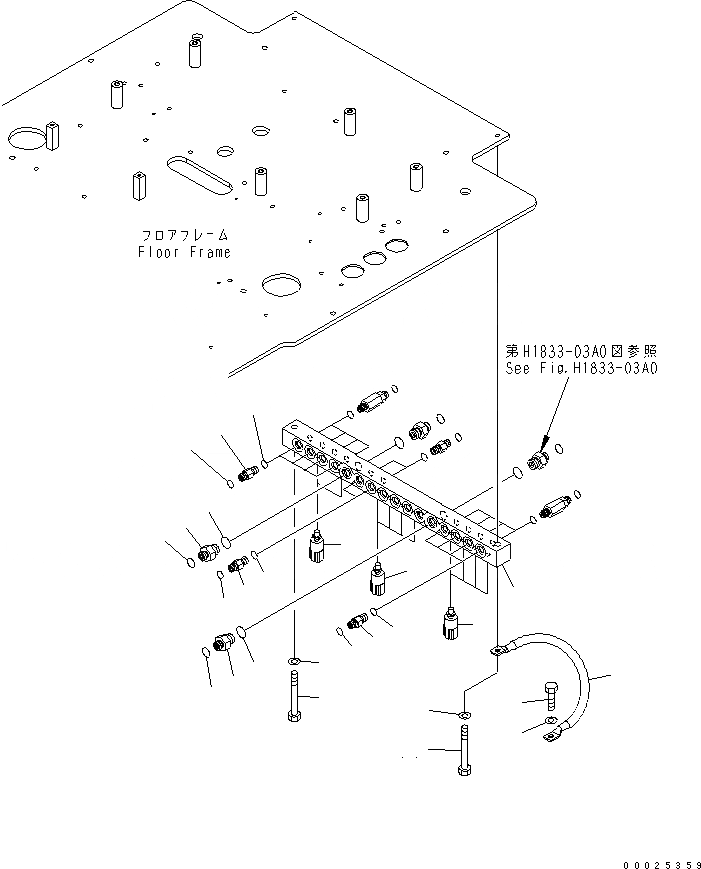 フロアフレーム
Floor Frame

第H1833-03A0図参照
See Fig.H1833-03A0

00025359