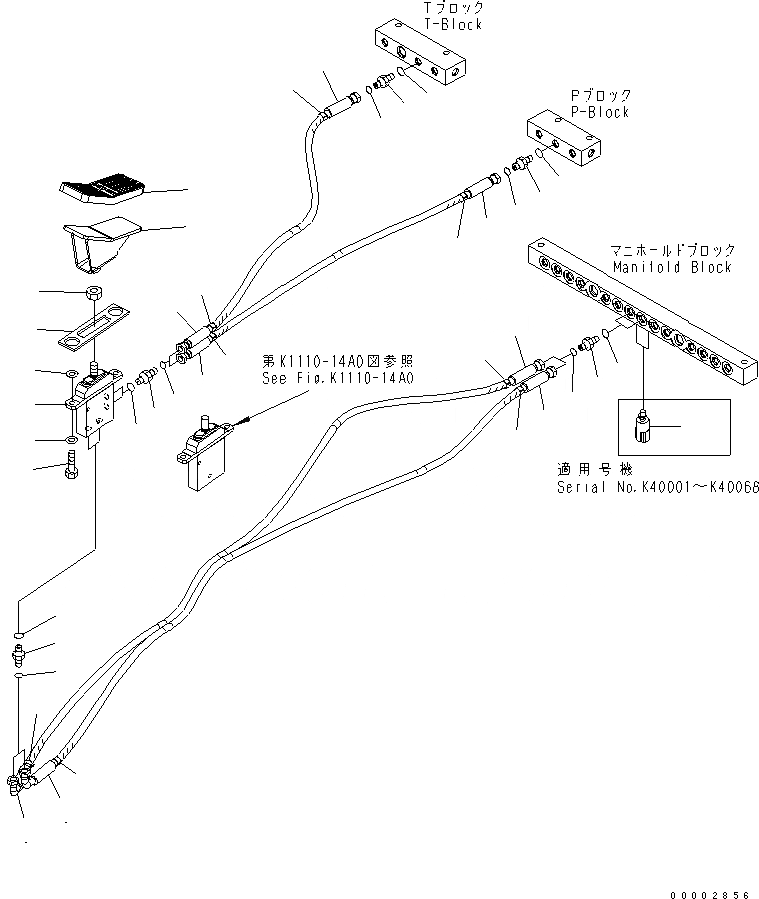 Tブロック
T-Block

Pブロック
P-Block

マニホールドブロック
Manifold Block

第K1110-14A0図参照
See Fig.K1110-14A0

適用号機
Serial No.K40001～K40068

00002856