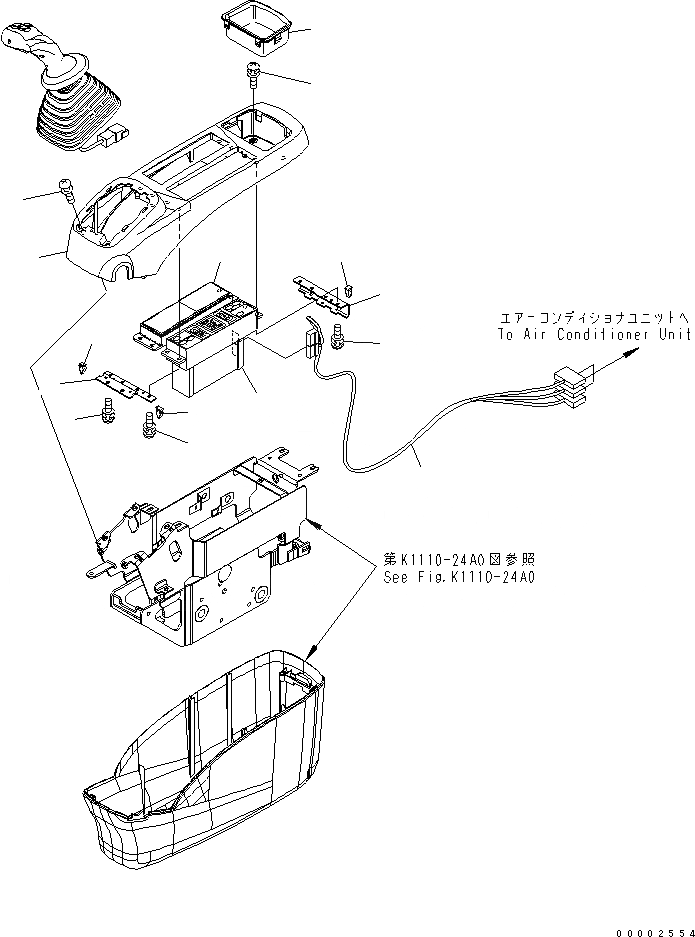 エアーコンディショナユニットへ
To Air Conditioner Unit

第K1110-24A0図参照
See Fig.K1110-24A0

00002554