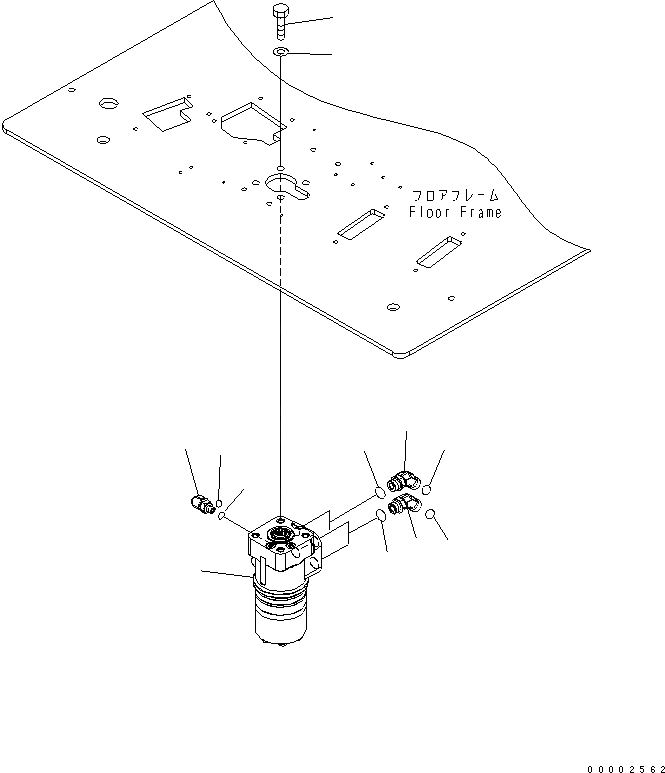 フロアフレーム
Floor Frame

00002562