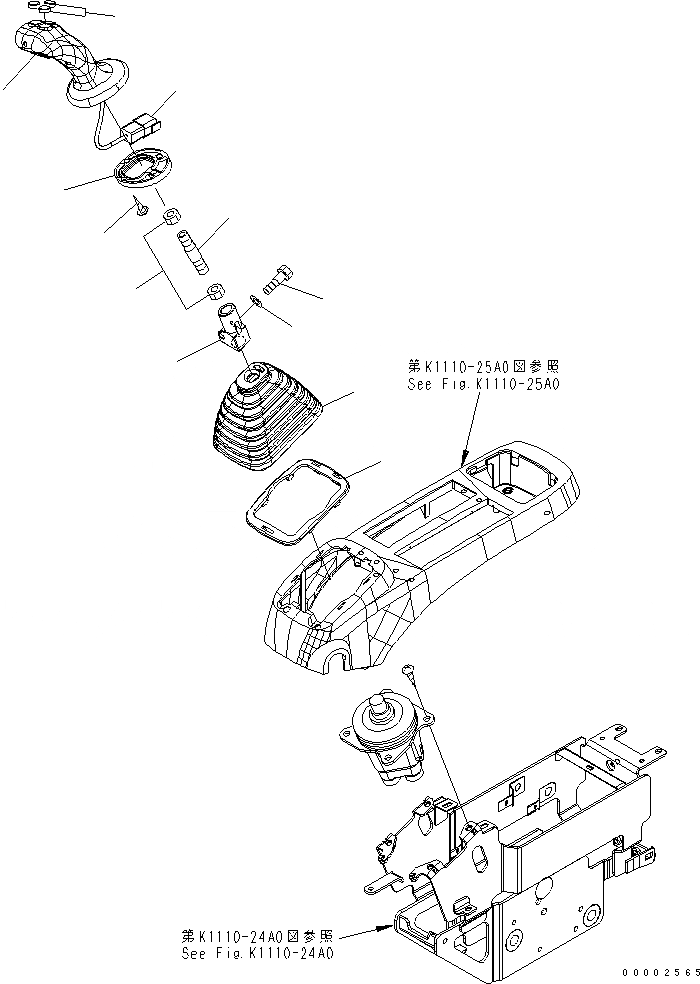 第K1110-25A0図参照
See Fig.K1110-25A0

第K1110-24A0図参照
See Fig.K1110-24A0

00002565