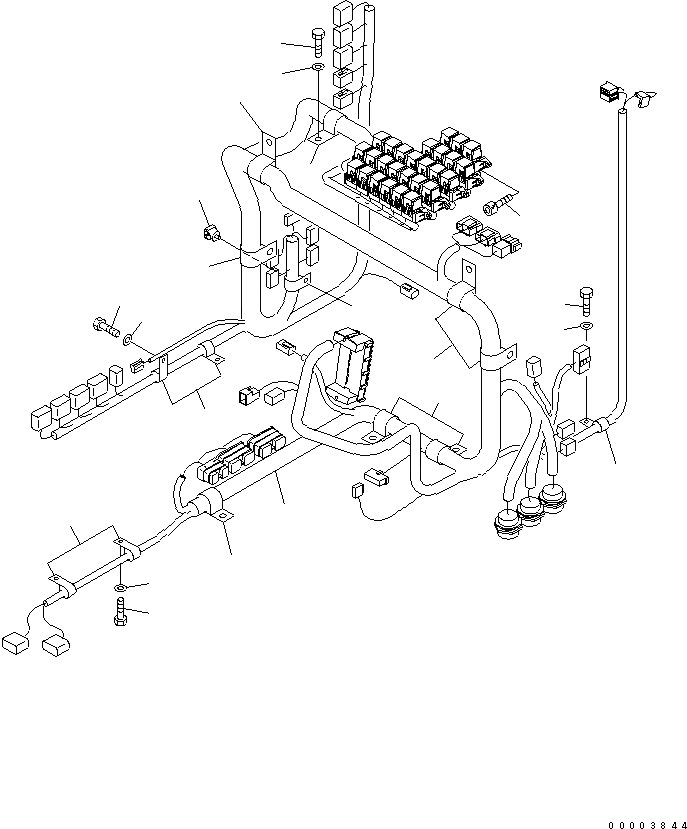 00003844