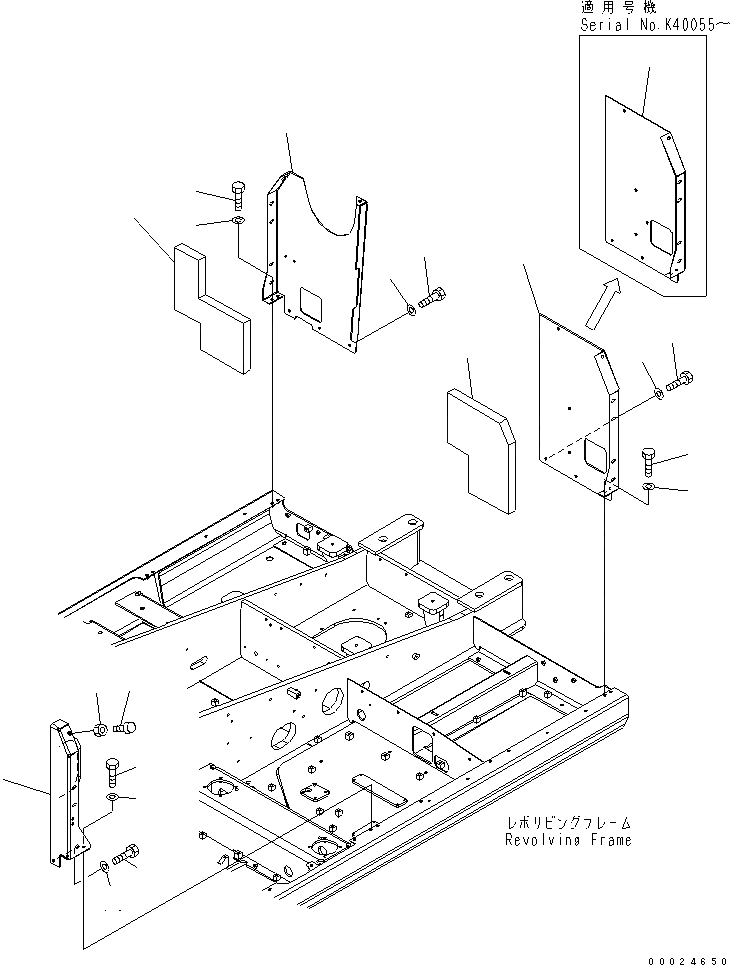 適用号機
Serial No.K40055~

レボリビングフレーム
Revolving Frame

00024650