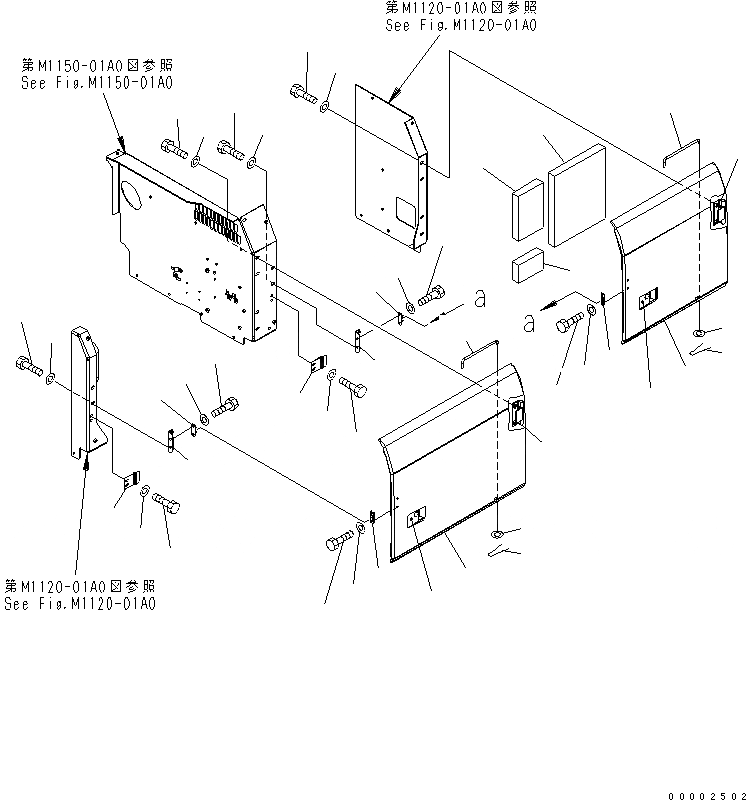 第M1120-01A0図参照
See Fig.M1120-01A0

第M1150-01A0図参照
See Fig.M1150-01A0

a

a

第M1120-01A0図参照
See Fig.M1120-01A0

00002502